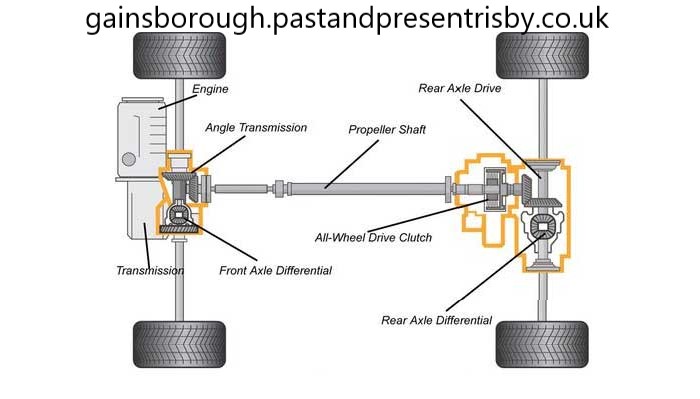 gainsborough.pastandpresentrisby.co.uk

Engine

Rear Axle Drive

Angle Transmission

Propeller Shaft

All-Wheel Drive Clutch

Transmission

Front Axle Differential

Rear Axle Differential